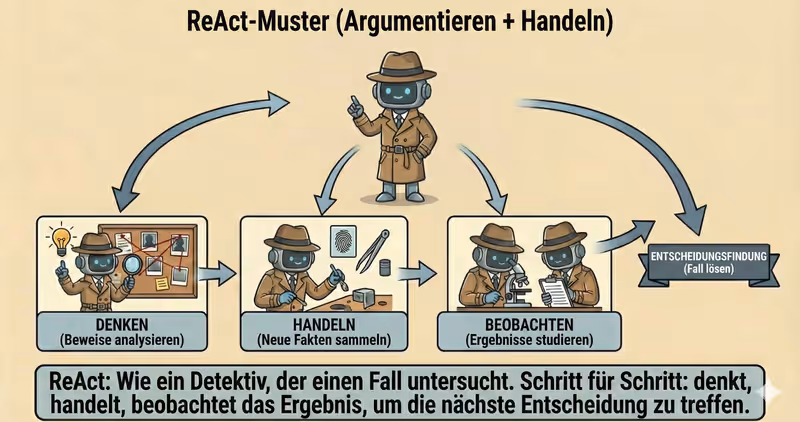 ReAct-Muster (Argumentieren + Handeln)

DENKEN
(Beweise analysieren)

HANDELN
(Neue Fakten sammeln)

BEOBACHTEN
(Ergebnisse studieren)

ENTSCHEIDUNGSFINDUNG
(Fall lösen)

ReAct: Wie ein Detektiv, der einen Fall untersucht. Schritt für Schritt: denkt, handelt, beobachtet das Ergebnis, um die nächste Entscheidung zu treffen.